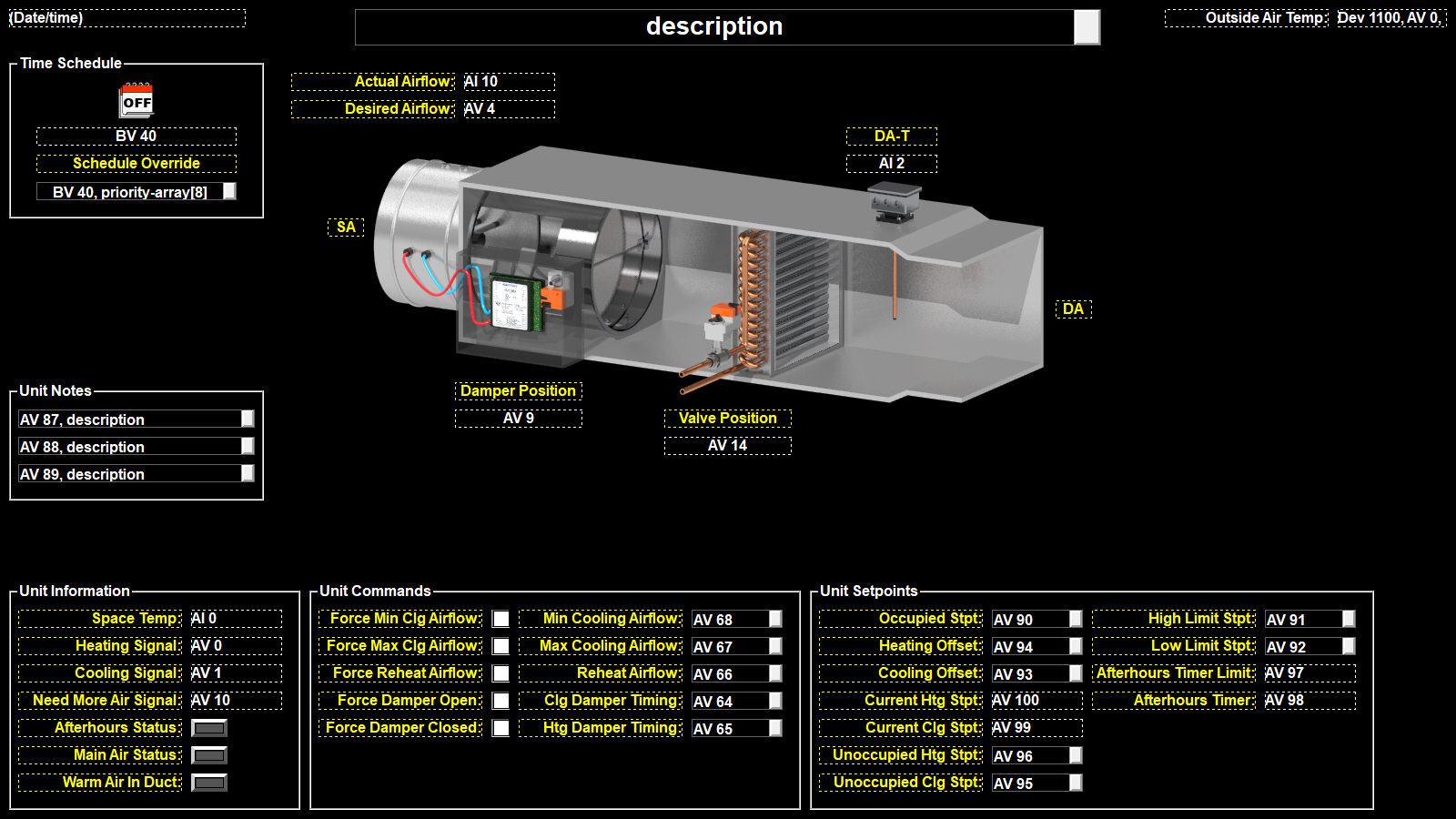 (Date/time)

description

Outside Air Temp: Dev 1100, AV 0,

Time Schedule
OFF
BV 40
Schedule Override
BV 40, priority-array[8]

Actual Airflow: AI 10
Desired Airflow: AV 4

DA-T
AI 2

SA

DA

Damper Position
AV 9

Valve Position
AV 14

Unit Notes
AV 87, description
AV 88, description
AV 89, description

Unit Information
Space Temp: AI 0
Heating Signal: AV 0
Cooling Signal: AV 1
Need More Air Signal: AV 10
Afterhours Status:
Main Air Status:
Warm Air In Duct:

Unit Commands
Force Min Clg Airflow:
Force Max Clg Airflow:
Force Reheat Airflow:
Force Damper Open:
Force Damper Closed:
Min Cooling Airflow: AV 68
Max Cooling Airflow: AV 67
Reheat Airflow: AV 66
Clg Damper Timing: AV 64
Htg Damper Timing: AV 65

Unit Setpoints
Occupied Stpt: AV 90
Heating Offset: AV 94
Cooling Offset: AV 93
Current Htg Stpt: AV 100
Current Clg Stpt: AV 99
Unoccupied Htg Stpt: AV 96
Unoccupied Clg Stpt: AV 95
High Limit Stpt: AV 91
Low Limit Stpt: AV 92
Afterhours Timer Limit: AV 97
Afterhours Timer: AV 98